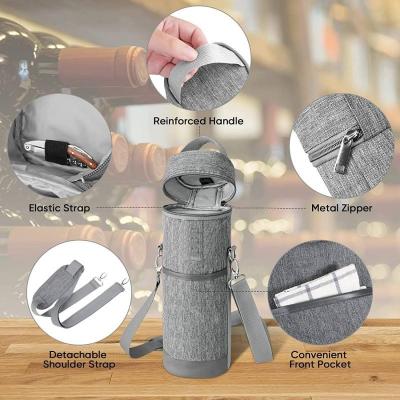 Reinforced Handle

Elastic Strap

Metal Zipper

Detachable Shoulder Strap

Convenient Front Pocket